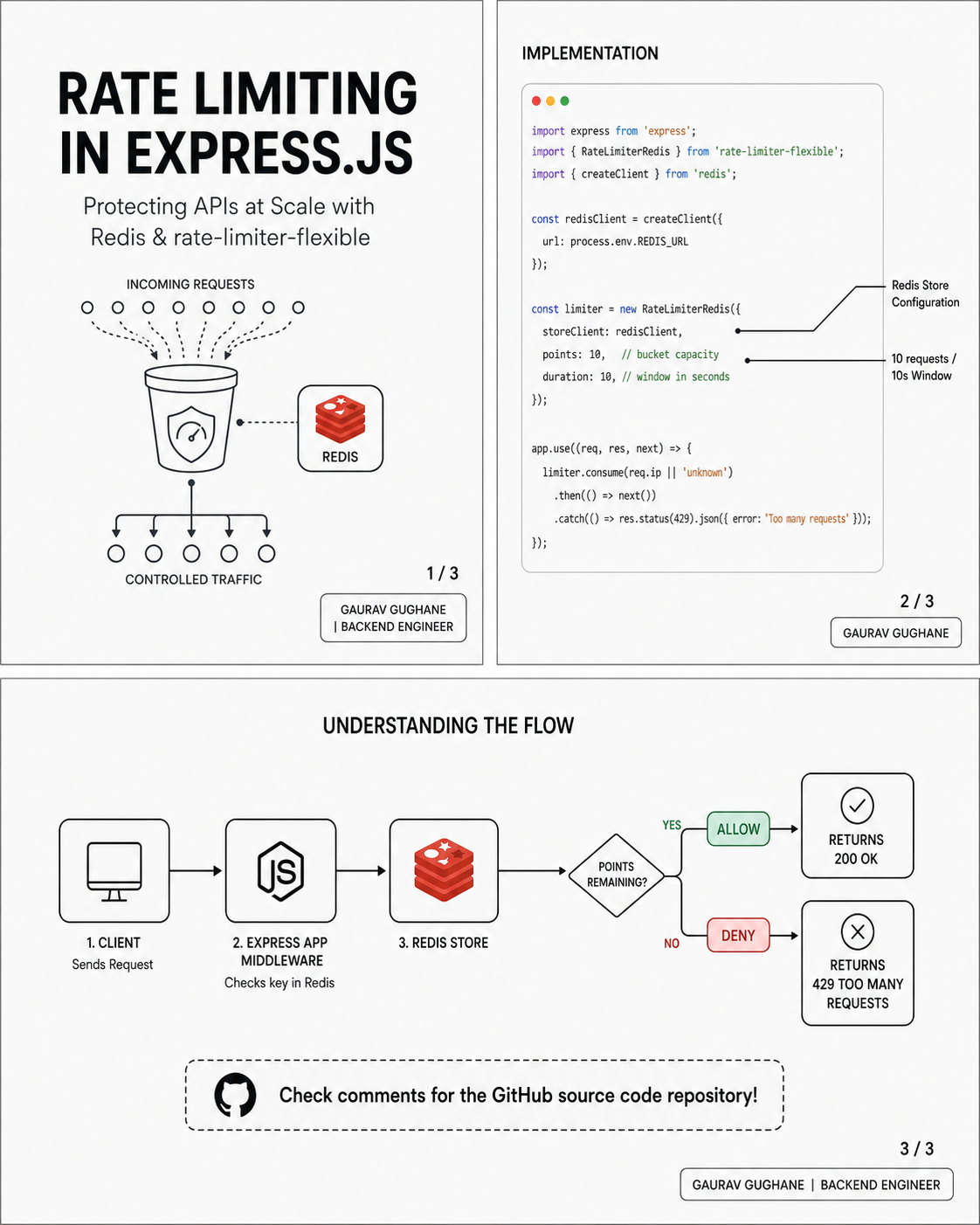 RATE LIMITING IN EXPRESS.JS

Protecting APIs at Scale with Redis & rate-limiter-flexible

INCOMING REQUESTS

REDIS

CONTROLLED TRAFFIC

1 / 3

GAURAV GUGHANE | BACKEND ENGINEER

IMPLEMENTATION

import express from 'express';
import { RateLimiterRedis } from 'rate-limiter-flexible';
import { createClient } from 'redis';

const redisClient = createClient({
  url: process.env.REDIS_URL
});

const limiter = new RateLimiterRedis({
  storeClient: redisClient,
  points: 10,  // bucket capacity
  duration: 10, // window in seconds
});

app.use((req, res, next) => {
  limiter.consume(req.ip || 'unknown')
    .then(() => next())
    .catch(() => res.status(429).json({ error: 'Too many requests' }));
});

Redis Store Configuration

10 requests / 10s Window

2 / 3

GAURAV GUGHANE

UNDERSTANDING THE FLOW

1. CLIENT
Sends Request

JS

2. EXPRESS APP MIDDLEWARE
Checks key in Redis

3. REDIS STORE

POINTS REMAINING?

YES

ALLOW

RETURNS 200 OK

NO

DENY

RETURNS 429 TOO MANY REQUESTS

Check comments for the GitHub source code repository!

3 / 3

GAURAV GUGHANE | BACKEND ENGINEER